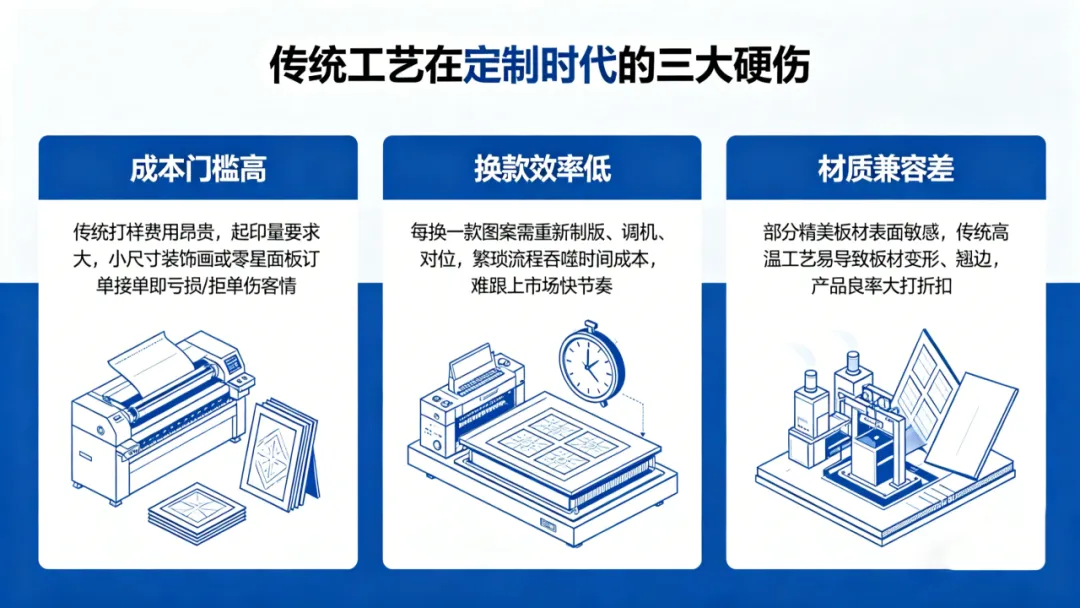 传统工艺在定制时代的三大硬伤

成本门槛高

传统打样费用昂贵，起印量要求大，小尺寸装饰画或零星面板订单接单即亏损/拒单伤客情

换款效率低

每换一款图案需重新制版、调机、对位，繁琐流程吞噬时间成本，难跟上市场快节奏

材质兼容差

部分精美板材表面敏感，传统高温工艺易导致板材变形、翘边，产品良率大打折扣